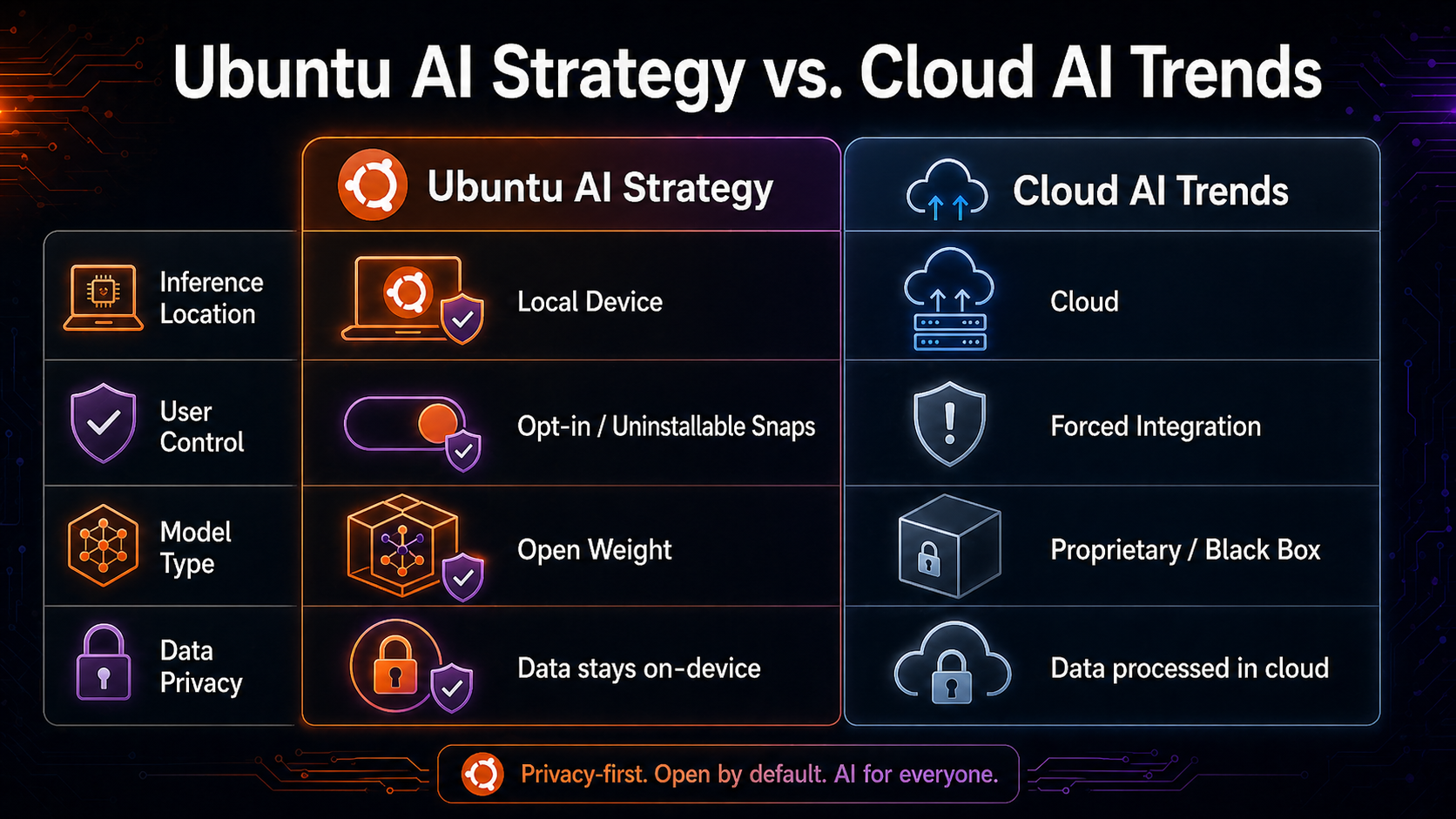 Ubuntu AI Strategy vs. Cloud AI Trends

| | Ubuntu AI Strategy | Cloud AI Trends |
|---|---|---|
| Inference Location | Local Device | Cloud |
| User Control | Opt-in / Uninstallable Snaps | Forced Integration |
| Model Type | Open Weight | Proprietary / Black Box |
| Data Privacy | Data stays on-device | Data processed in cloud |

Privacy-first. Open by default. AI for everyone.