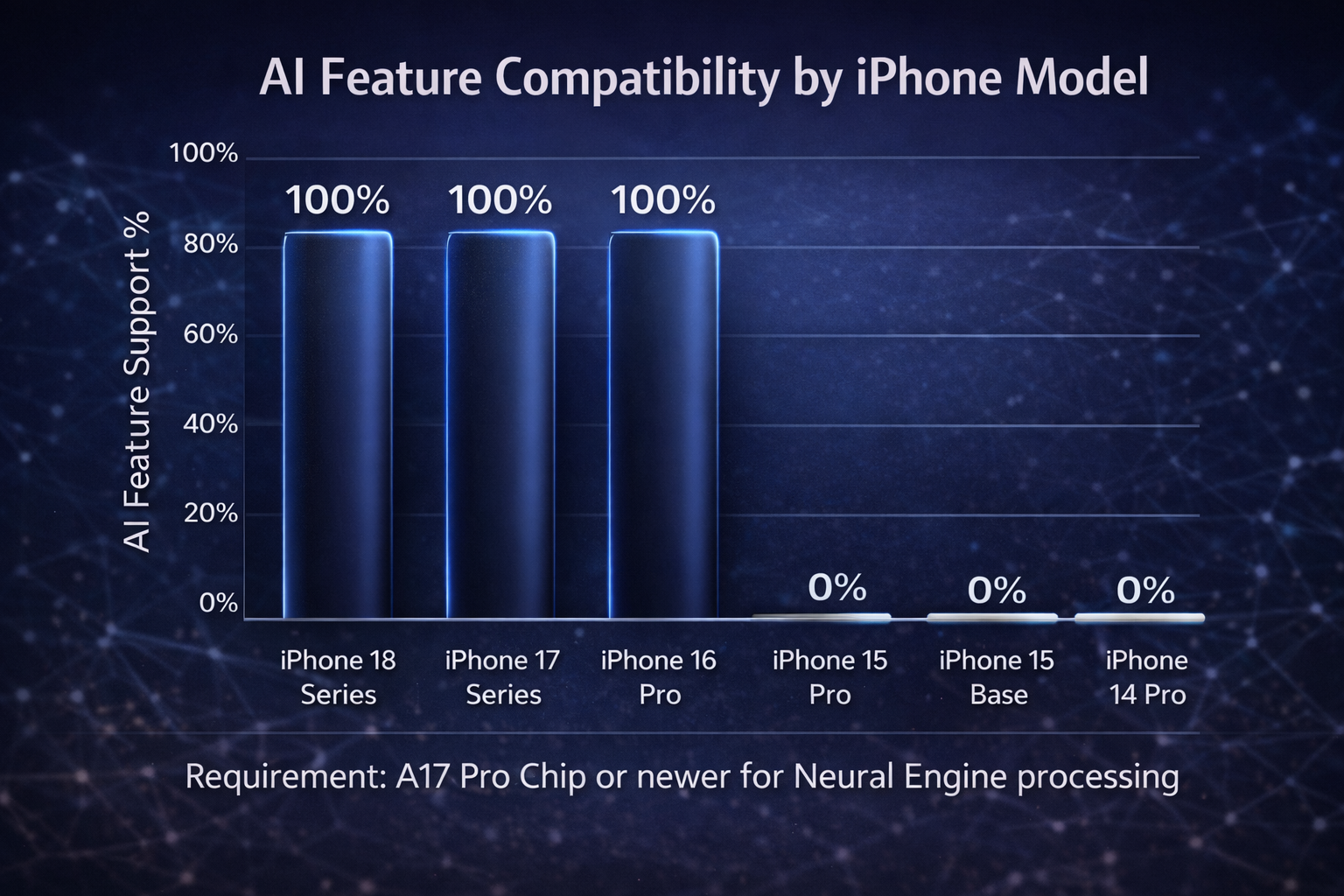 AI Feature Compatibility by iPhone Model

AI Feature Support %

100%
80%
60%
40%
20%
0%

100%
100%
100%
0%
0%
0%

iPhone 18 Series
iPhone 17 Series
iPhone 16 Pro
iPhone 15 Pro
iPhone 15 Base
iPhone 14 Pro

Requirement: A17 Pro Chip or newer for Neural Engine processing