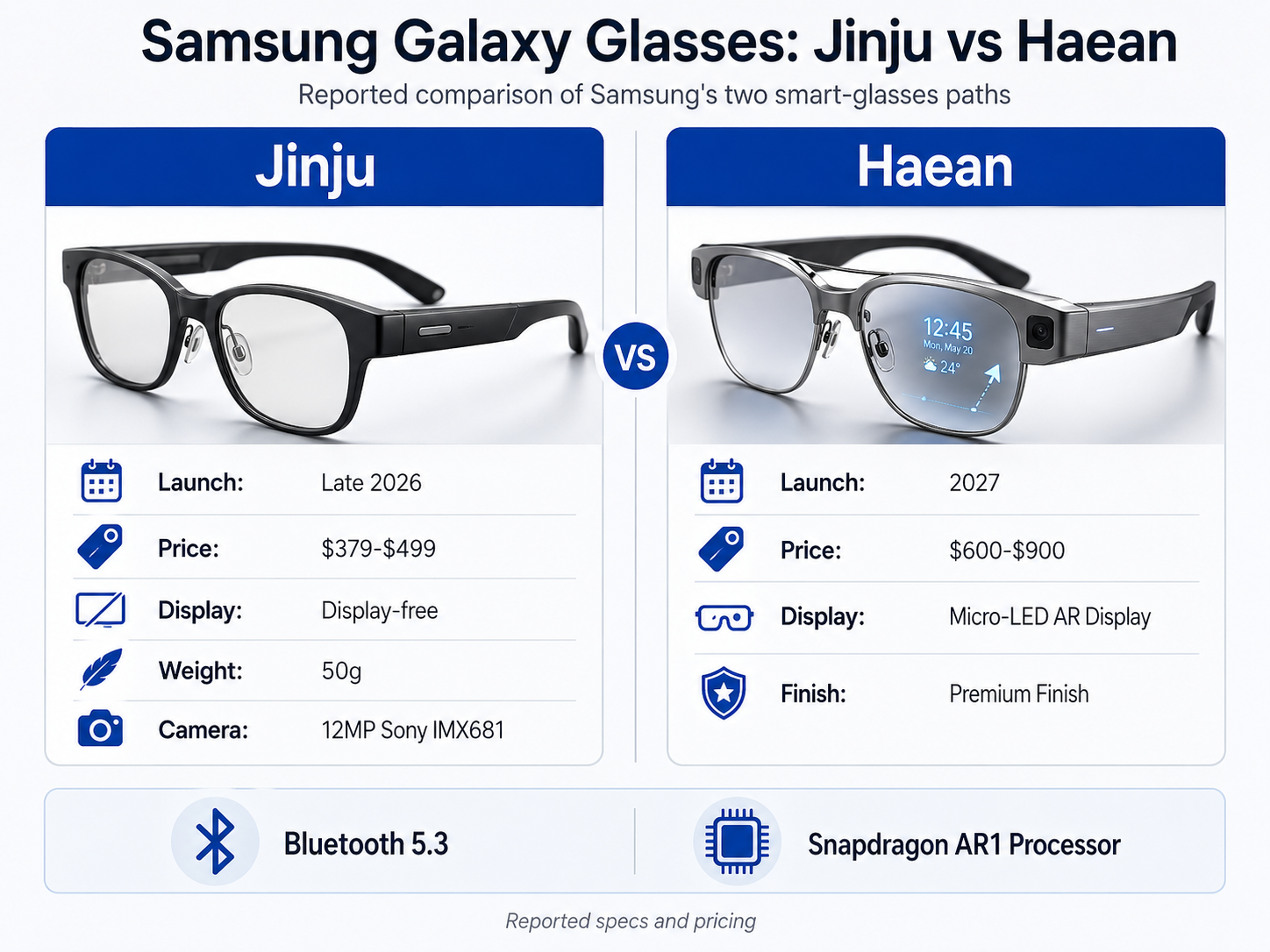 Samsung Galaxy Glasses: Jinju vs Haean

Reported comparison of Samsung's two smart-glasses paths

Jinju

Launch: Late 2026

Price: \$379-\$499

Display: Display-free

Weight: 50g

Camera: 12MP Sony IMX681

VS

Haean

12:45
Mon, May 20
24°

Launch: 2027

Price: \$600-\$900

Display: Micro-LED AR Display

Finish: Premium Finish

Bluetooth 5.3

Snapdragon AR1 Processor

Reported specs and pricing