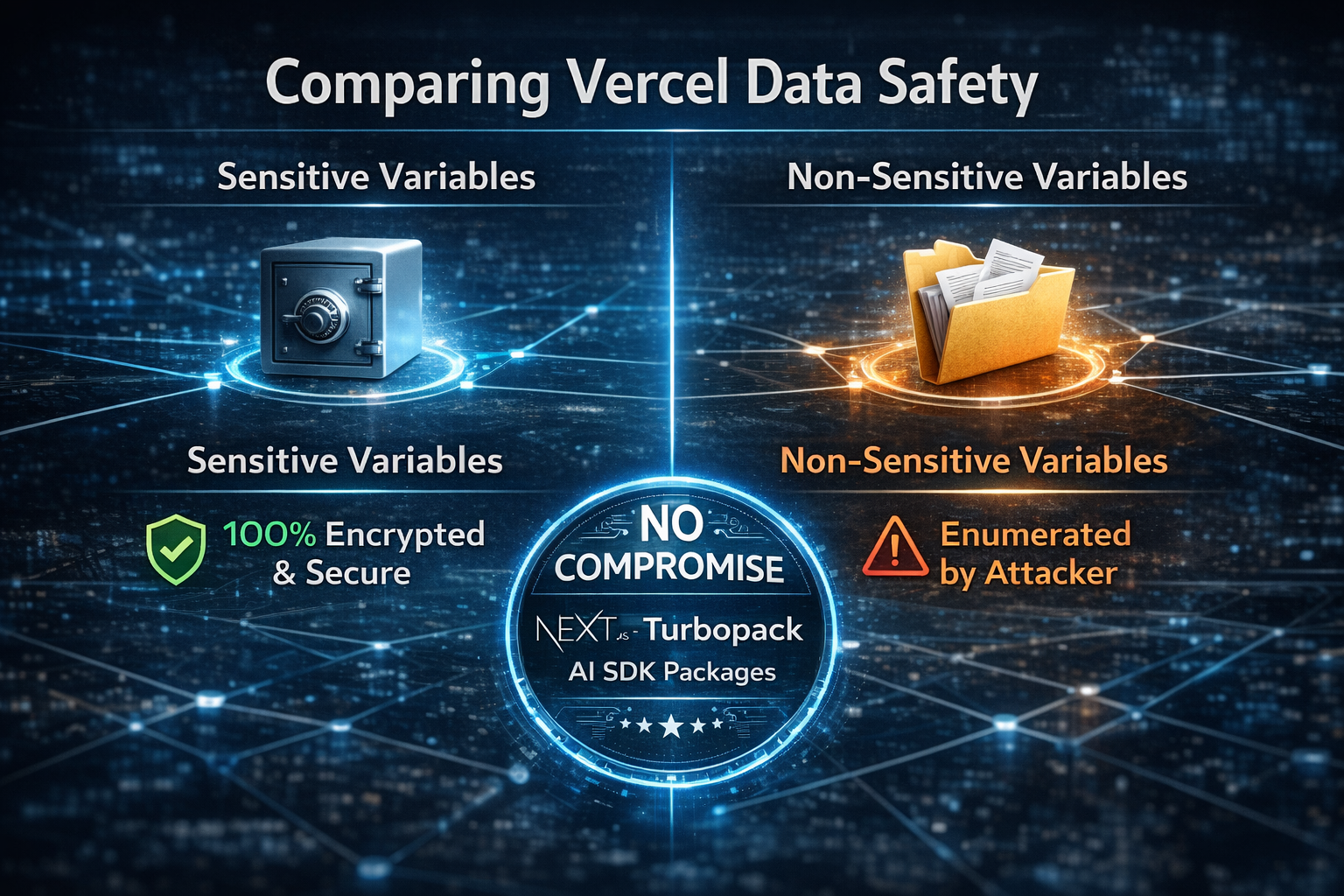 Comparing Vercel Data Safety

Sensitive Variables

Sensitive Variables

100% Encrypted & Secure

Non-Sensitive Variables

Non-Sensitive Variables

Enumerated by Attacker

NO COMPROMISE

NEXT.JS - Turbopack

AI SDK Packages